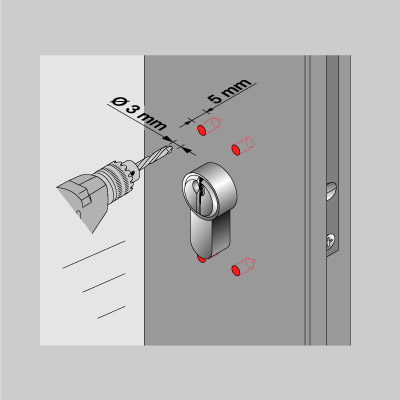 Ø 3 mm
5 mm