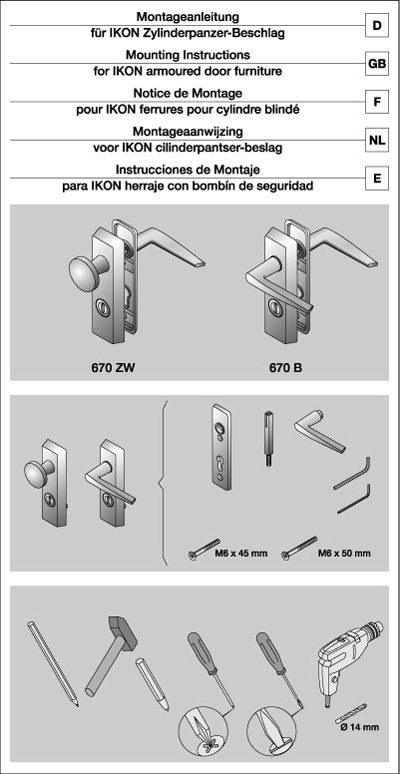 Montageanleitung
für IKON Zylinderpanzer-Beschlag

D

Mounting Instructions
for IKON armoured door furniture

GB

Notice de Montage
pour IKON ferrures pour cylindre blindé

F

Montageaanwijzing
voor IKON cilinderpantser-beslag

NL

Instrucciones de Montaje
para IKON herraje con bombín de seguridad

E

670 ZW

670 B

M6 x 45 mm

M6 x 50 mm

Ø 14 mm