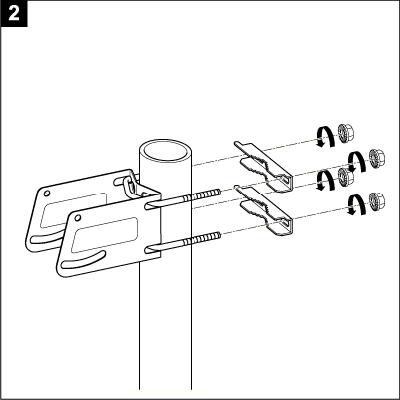 2