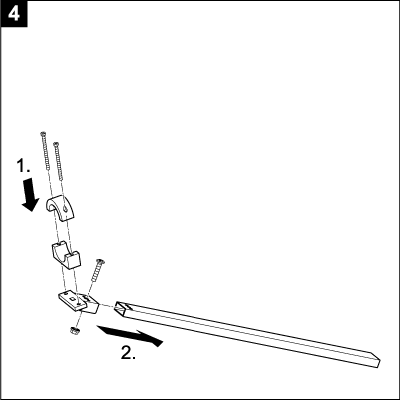 4

1.

2.