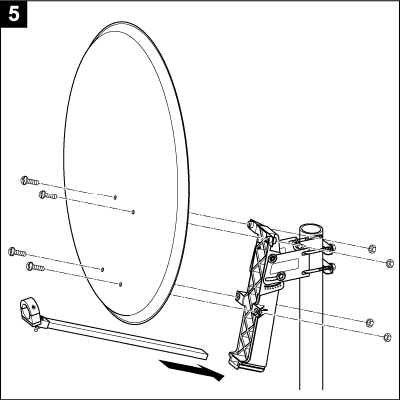 5